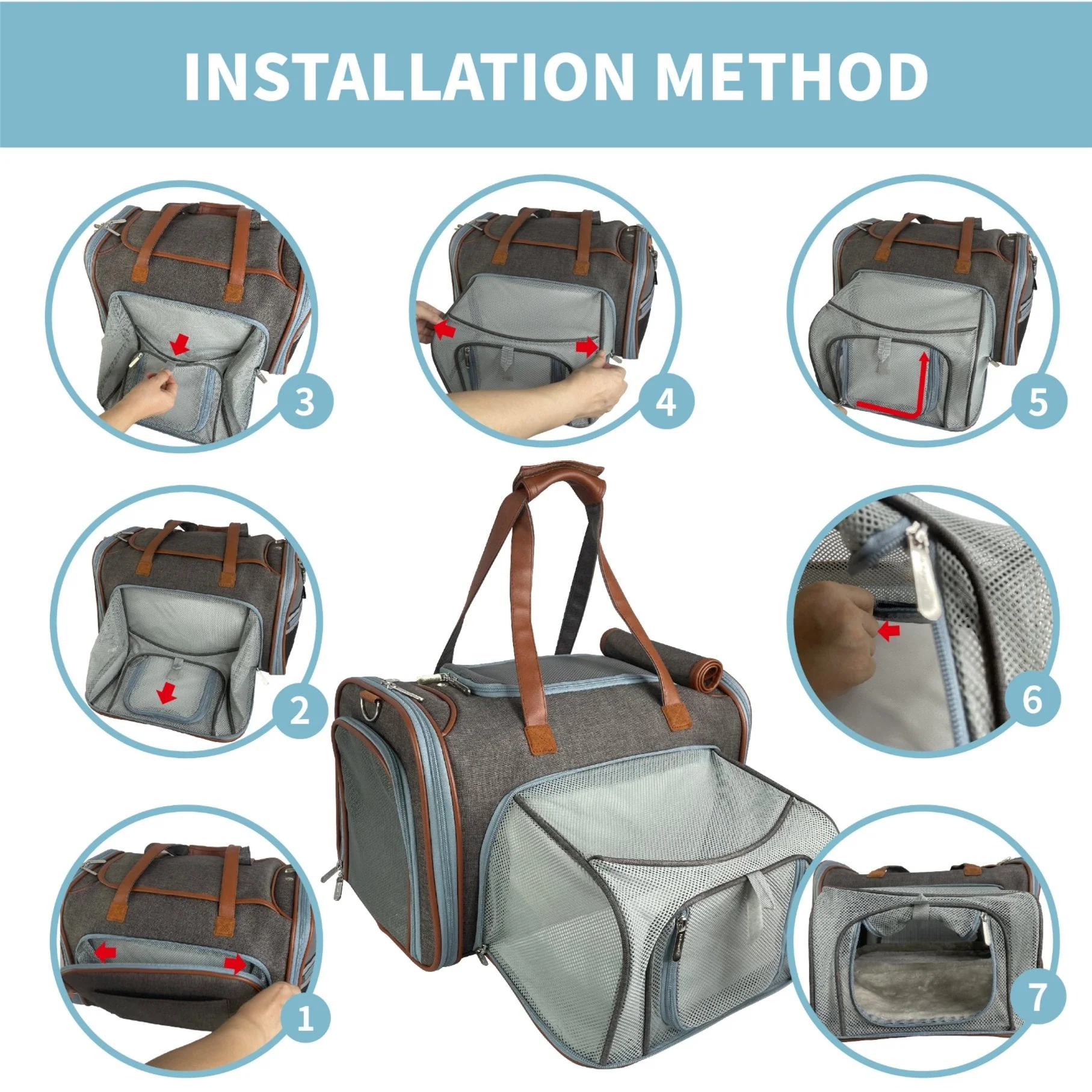 INSTALLATION METHOD

3

4

5

2

6

1

7